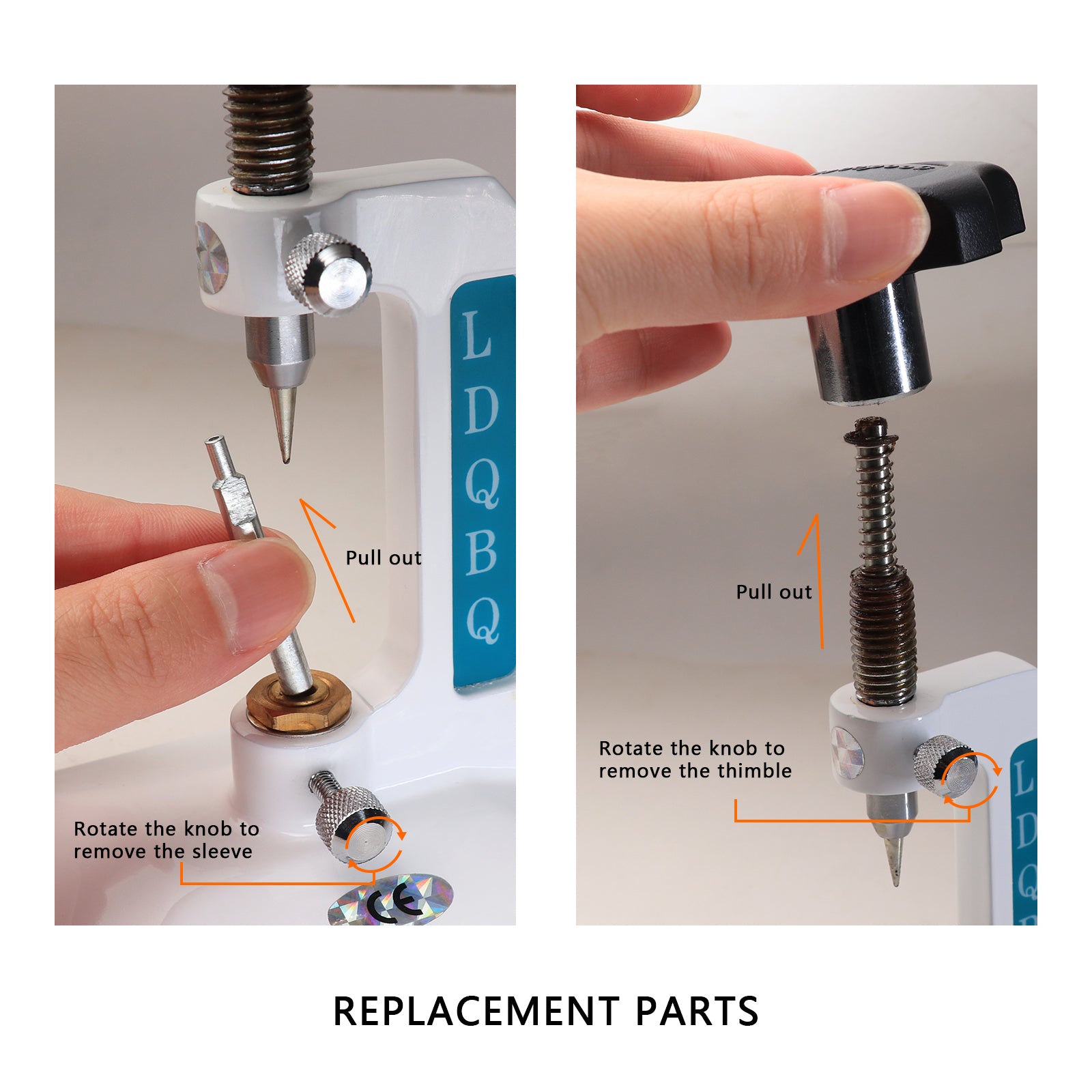 LDQBQ

Pull out

Rotate the knob to remove the sleeve

CE

Pull out

Rotate the knob to remove the thimble

LDQ

REPLACEMENT PARTS